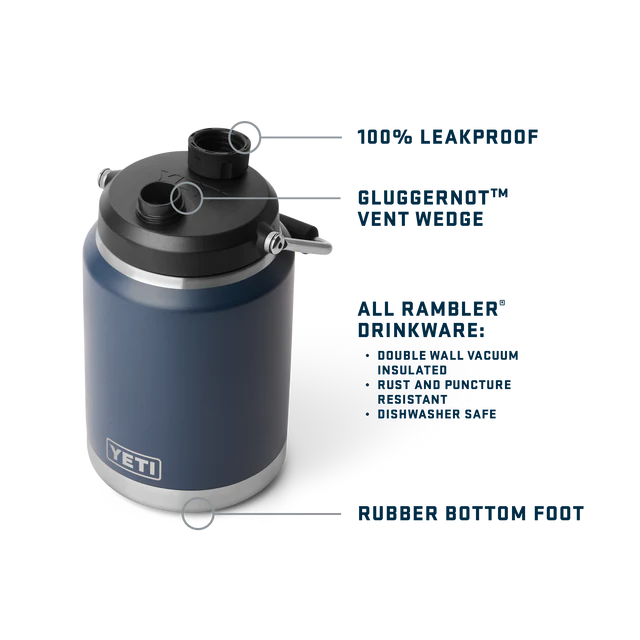 100% LEAKPROOF

GLUGGERNOT™ VENT WEDGE

ALL RAMBLER® DRINKWARE:

• DOUBLE WALL VACUUM INSULATED
• RUST AND PUNCTURE RESISTANT
• DISHWASHER SAFE

YETI

RUBBER BOTTOM FOOT